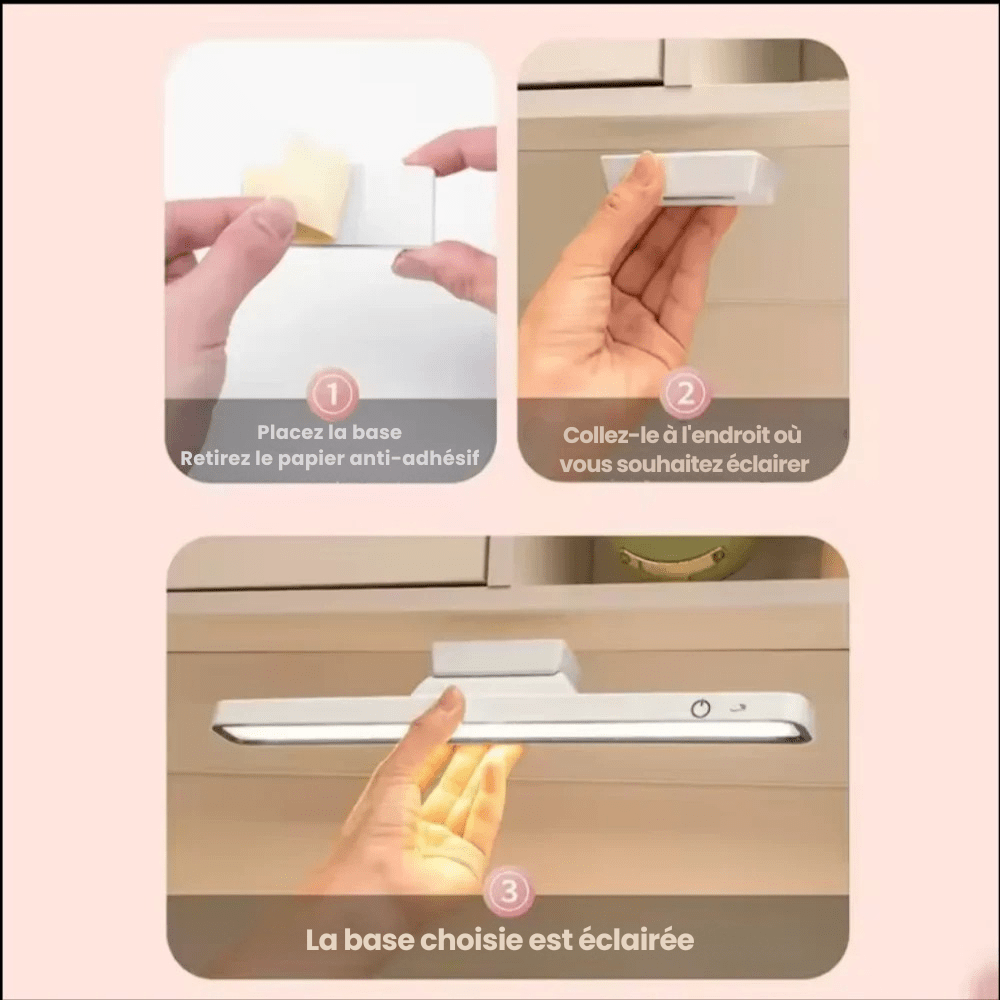 1

Placez la base
Retirez le papier anti-adhésif

2

Collez-le à l'endroit où vous souhaitez éclairer

3

La base choisie est éclairée